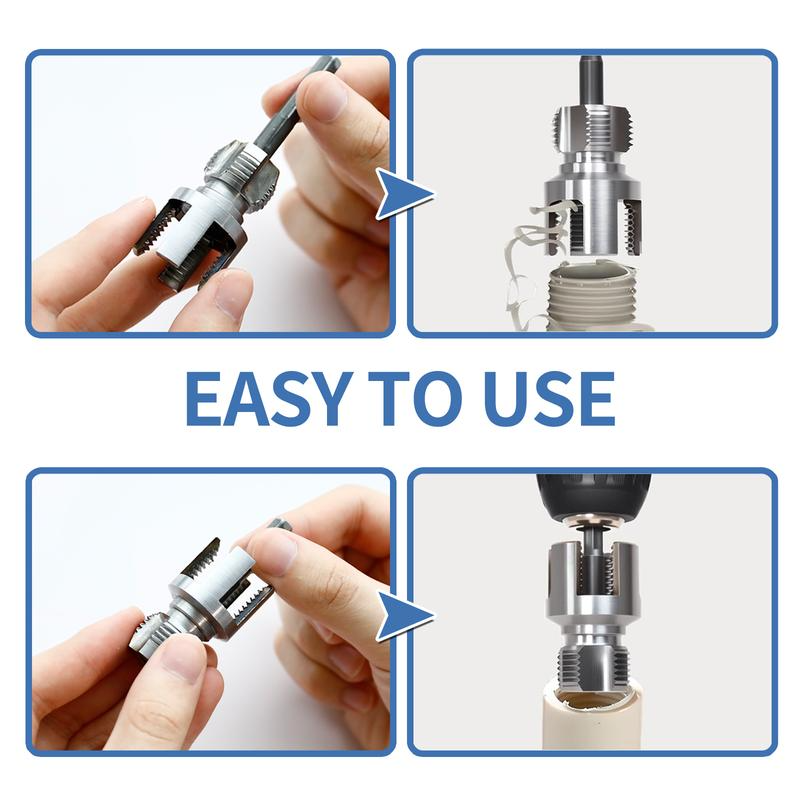 EASY TO USE