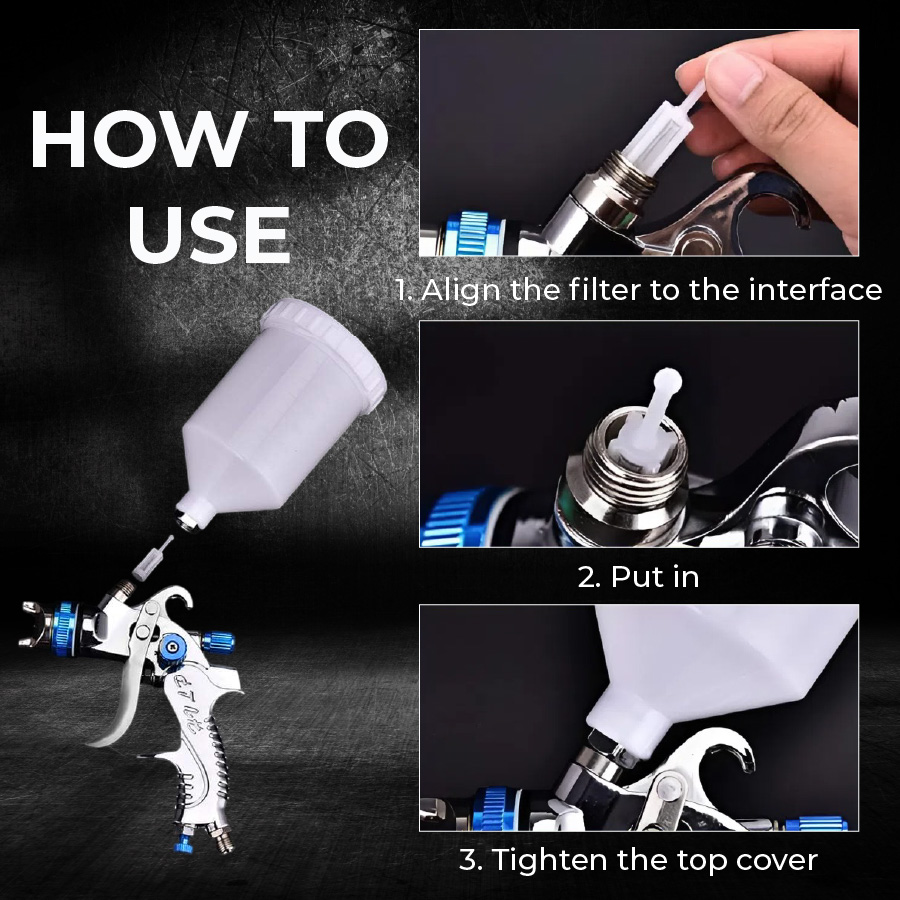 HOW TO USE

1. Align the filter to the interface

2. Put in

3. Tighten the top cover