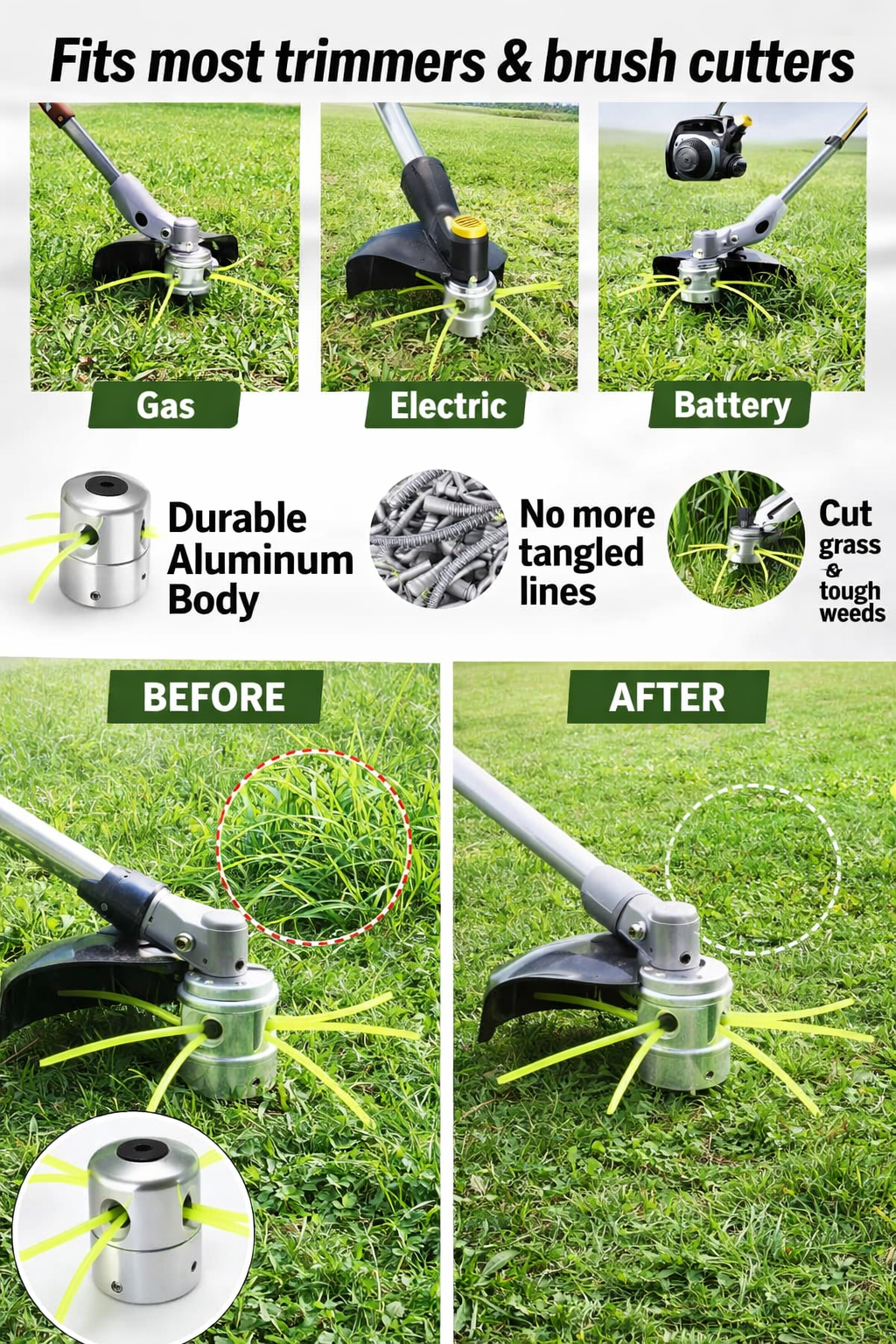 Fits most trimmers & brush cutters

Gas

Electric

Battery

Durable Aluminum Body

No more tangled lines

Cut grass & tough weeds

BEFORE

AFTER