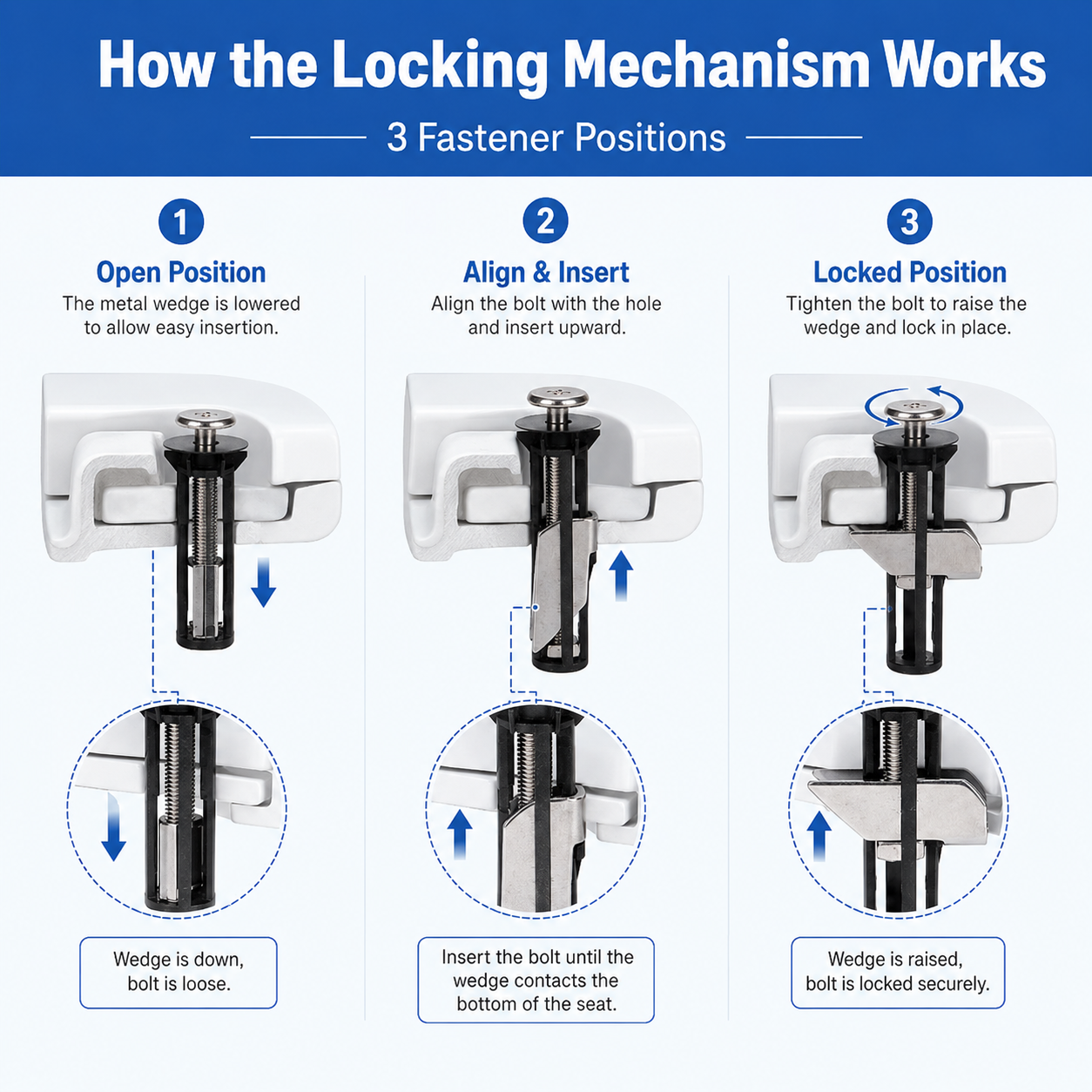 How the Locking Mechanism Works

3 Fastener Positions

1

Open Position

The metal wedge is lowered to allow easy insertion.

Wedge is down, bolt is loose.

2

Align & Insert

Align the bolt with the hole and insert upward.

Insert the bolt until the wedge contacts the bottom of the seat.

3

Locked Position

Tighten the bolt to raise the wedge and lock in place.

Wedge is raised, bolt is locked securely.