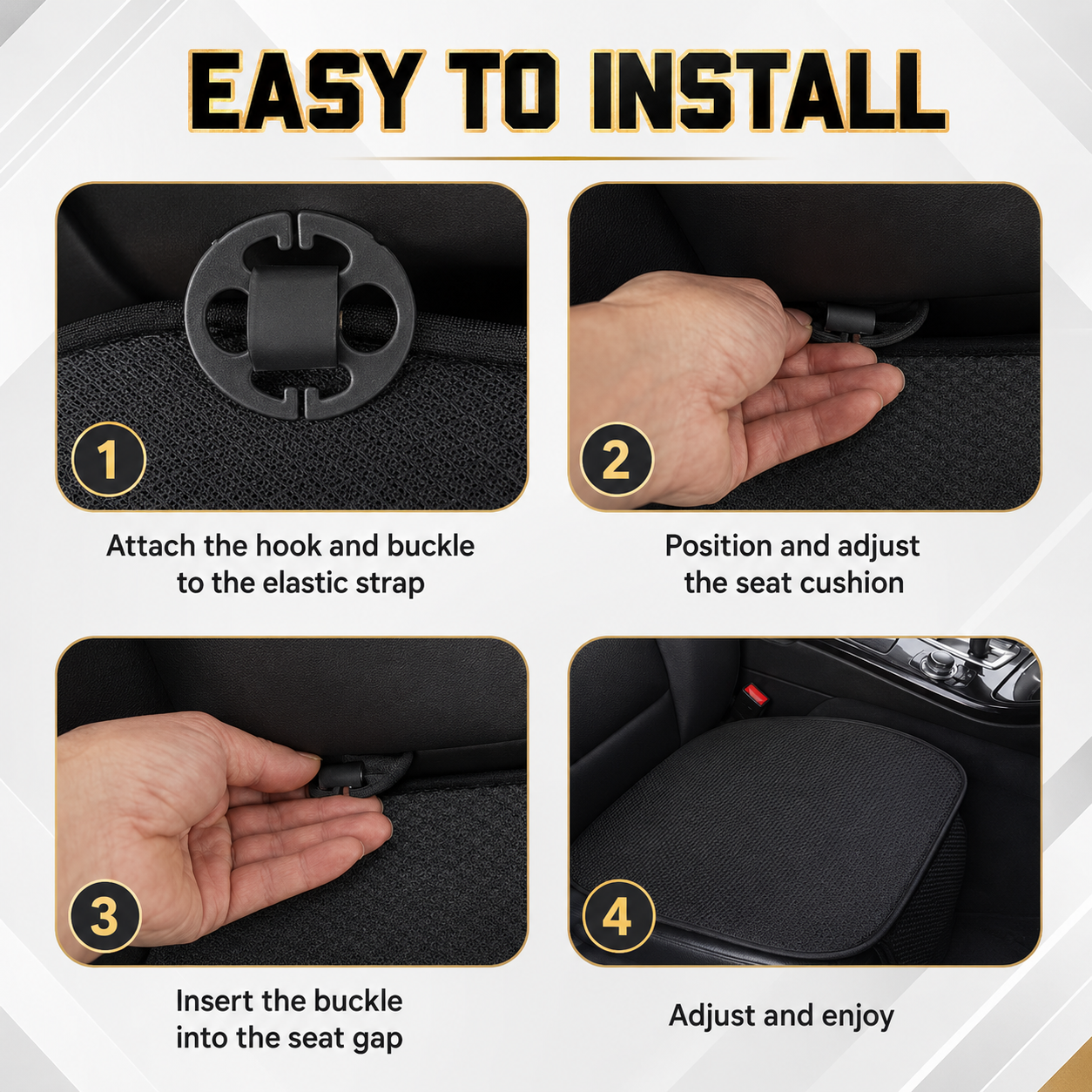 EASY TO INSTALL

1

Attach the hook and buckle to the elastic strap

2

Position and adjust the seat cushion

3

Insert the buckle into the seat gap

4

Adjust and enjoy