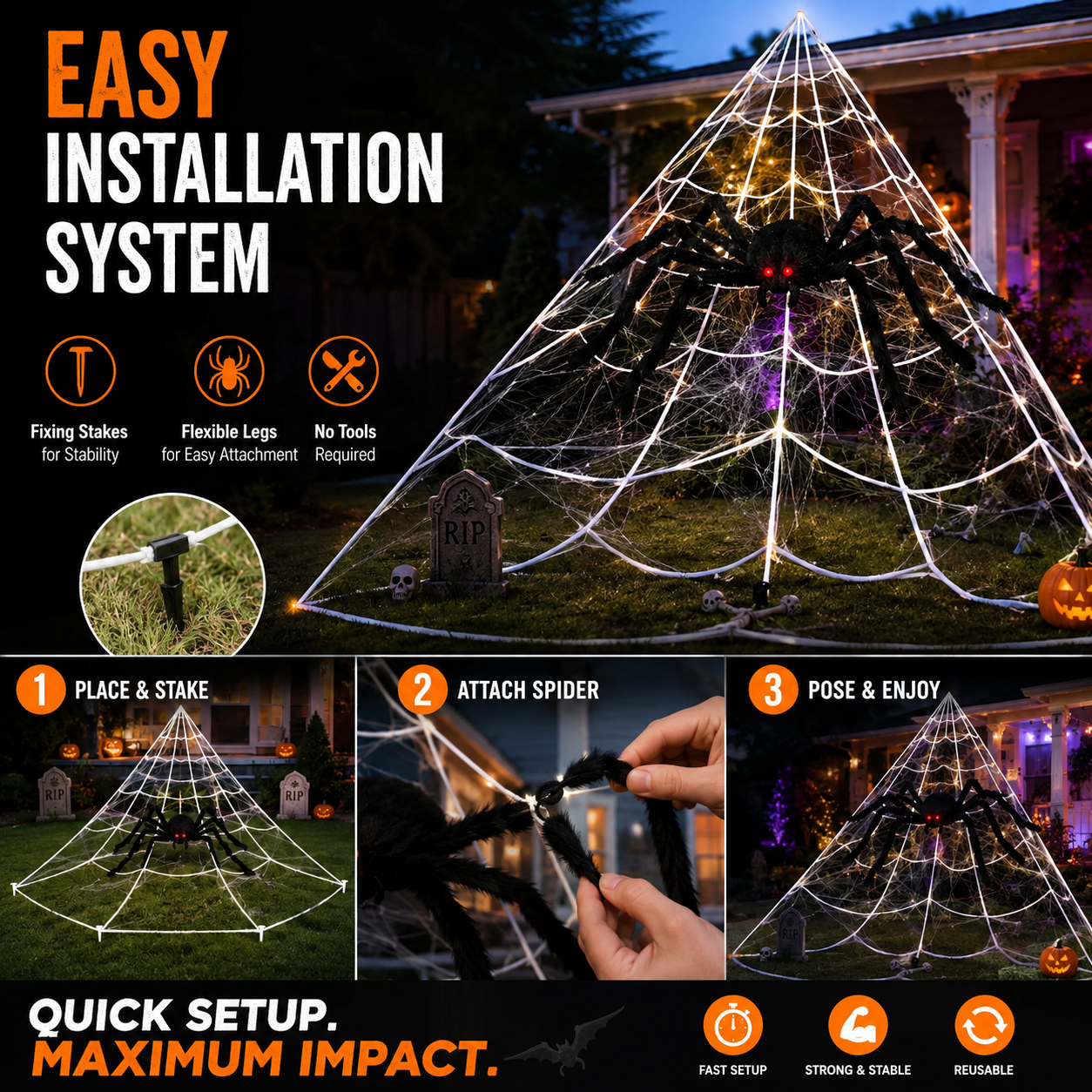 EASY
INSTALLATION
SYSTEM

Fixing Stakes
for Stability

Flexible Legs
for Easy Attachment

No Tools
Required

RIP

1 PLACE & STAKE

RIP

RIP

2 ATTACH SPIDER

3 POSE & ENJOY

RIP

QUICK SETUP.
MAXIMUM IMPACT.

FAST SETUP

STRONG & STABLE

REUSABLE