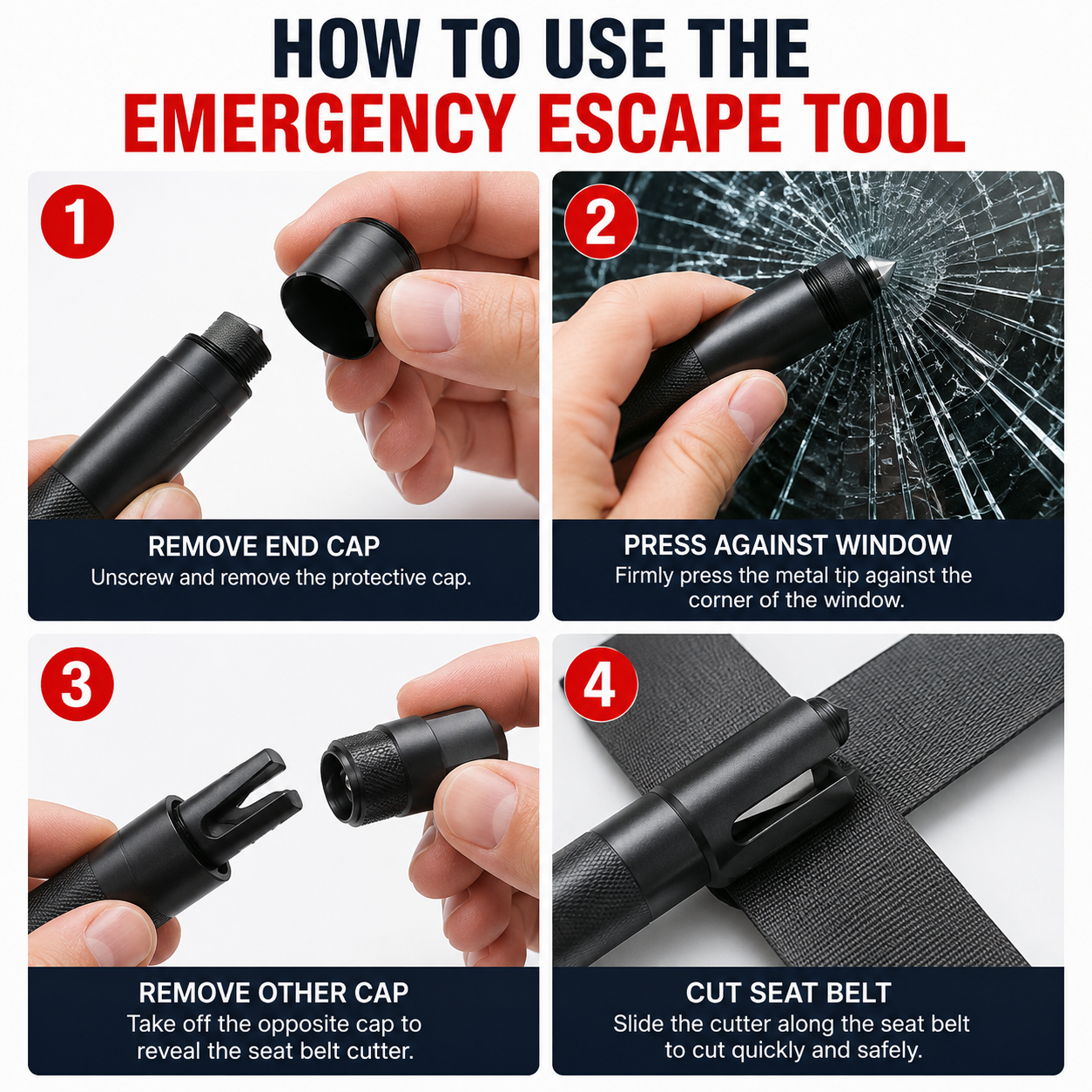 HOW TO USE THE
EMERGENCY ESCAPE TOOL

1
REMOVE END CAP
Unscrew and remove the protective cap.

2
PRESS AGAINST WINDOW
Firmly press the metal tip against the corner of the window.

3
REMOVE OTHER CAP
Take off the opposite cap to reveal the seat belt cutter.

4
CUT SEAT BELT
Slide the cutter along the seat belt to cut quickly and safely.