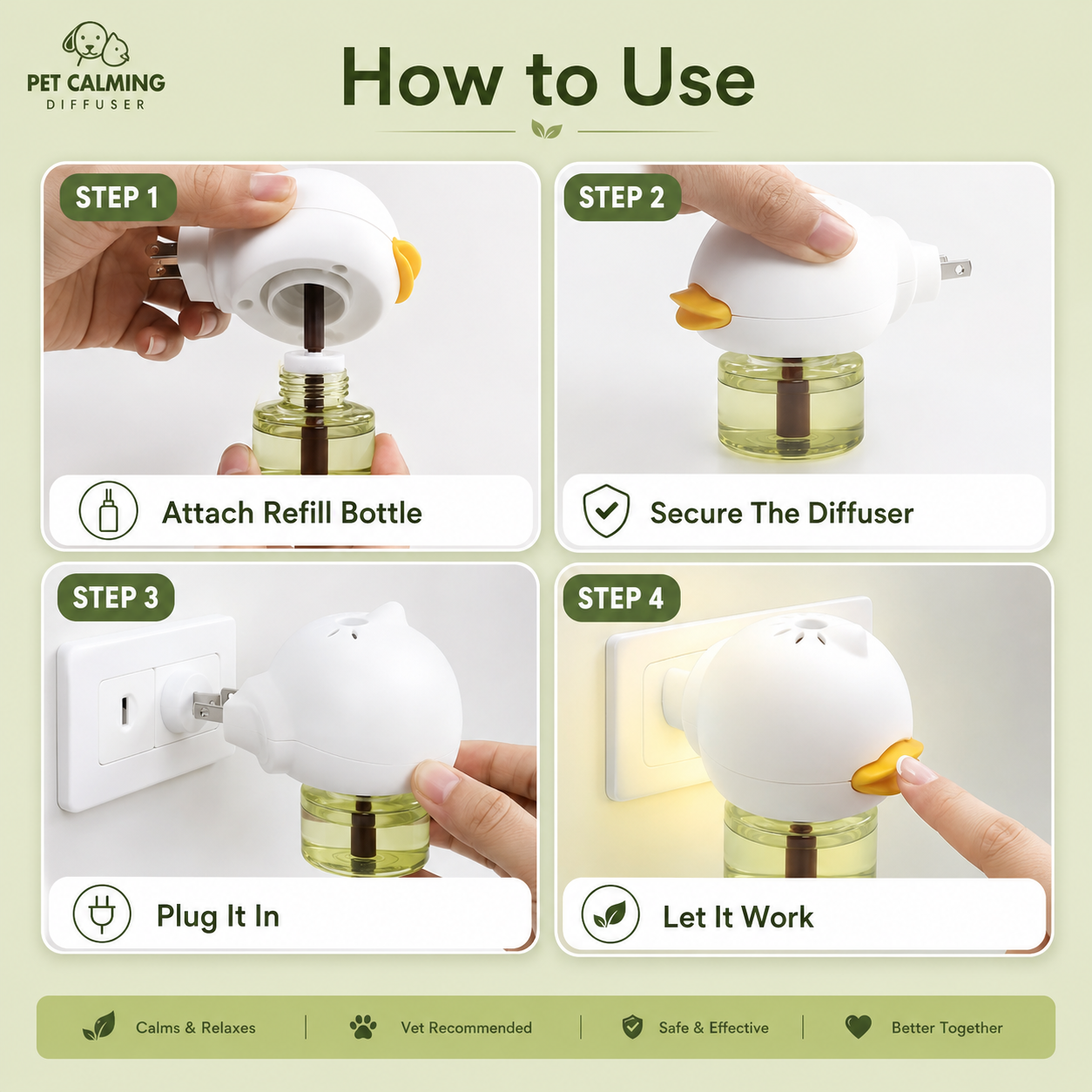 PET CALMING
DIFFUSER

How to Use

STEP 1
Attach Refill Bottle

STEP 2
Secure The Diffuser

STEP 3
Plug It In

STEP 4
Let It Work

Calms & Relaxes | Vet Recommended | Safe & Effective | Better Together