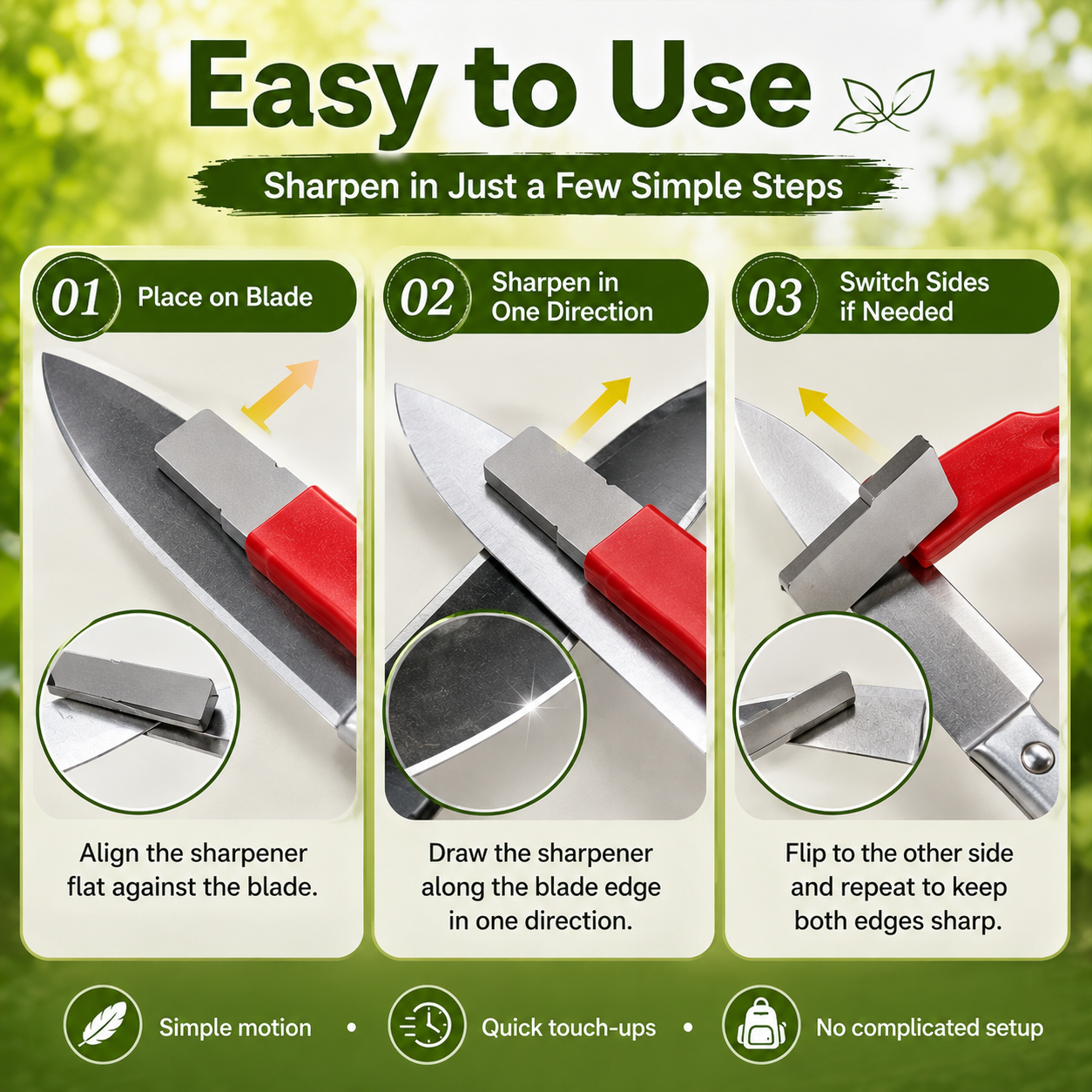 Easy to Use

Sharpen in Just a Few Simple Steps

01 Place on Blade

Align the sharpener flat against the blade.

02 Sharpen in One Direction

Draw the sharpener along the blade edge in one direction.

03 Switch Sides if Needed

Flip to the other side and repeat to keep both edges sharp.

Simple motion • Quick touch-ups • No complicated setup