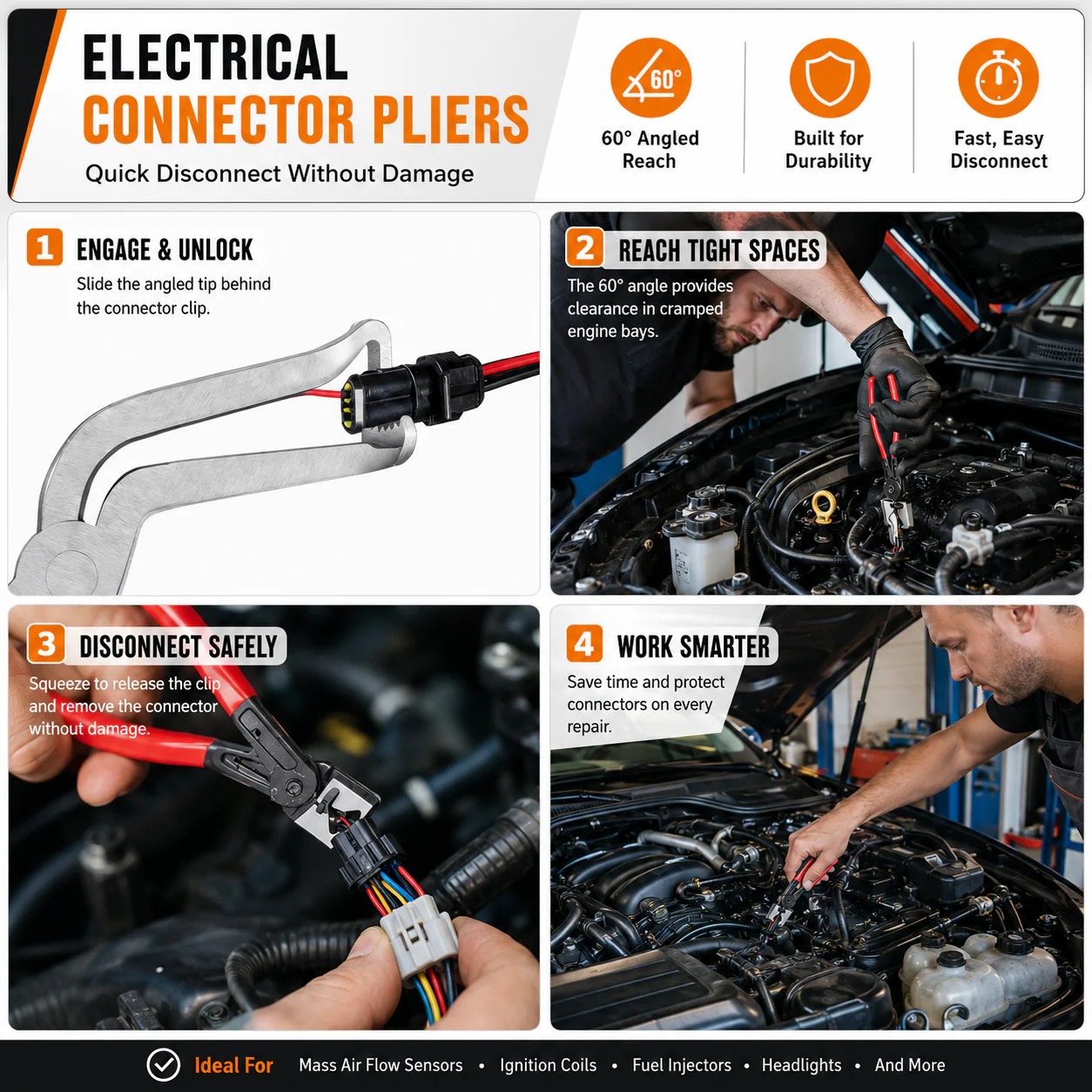 ELECTRICAL
CONNECTOR PLIERS
Quick Disconnect Without Damage

60°
60° Angled Reach

Built for Durability

Fast, Easy Disconnect

1 ENGAGE & UNLOCK
Slide the angled tip behind the connector clip.

2 REACH TIGHT SPACES
The 60° angle provides clearance in cramped engine bays.

3 DISCONNECT SAFELY
Squeeze to release the clip and remove the connector without damage.

4 WORK SMARTER
Save time and protect connectors on every repair.

Ideal For Mass Air Flow Sensors • Ignition Coils • Fuel Injectors • Headlights • And More