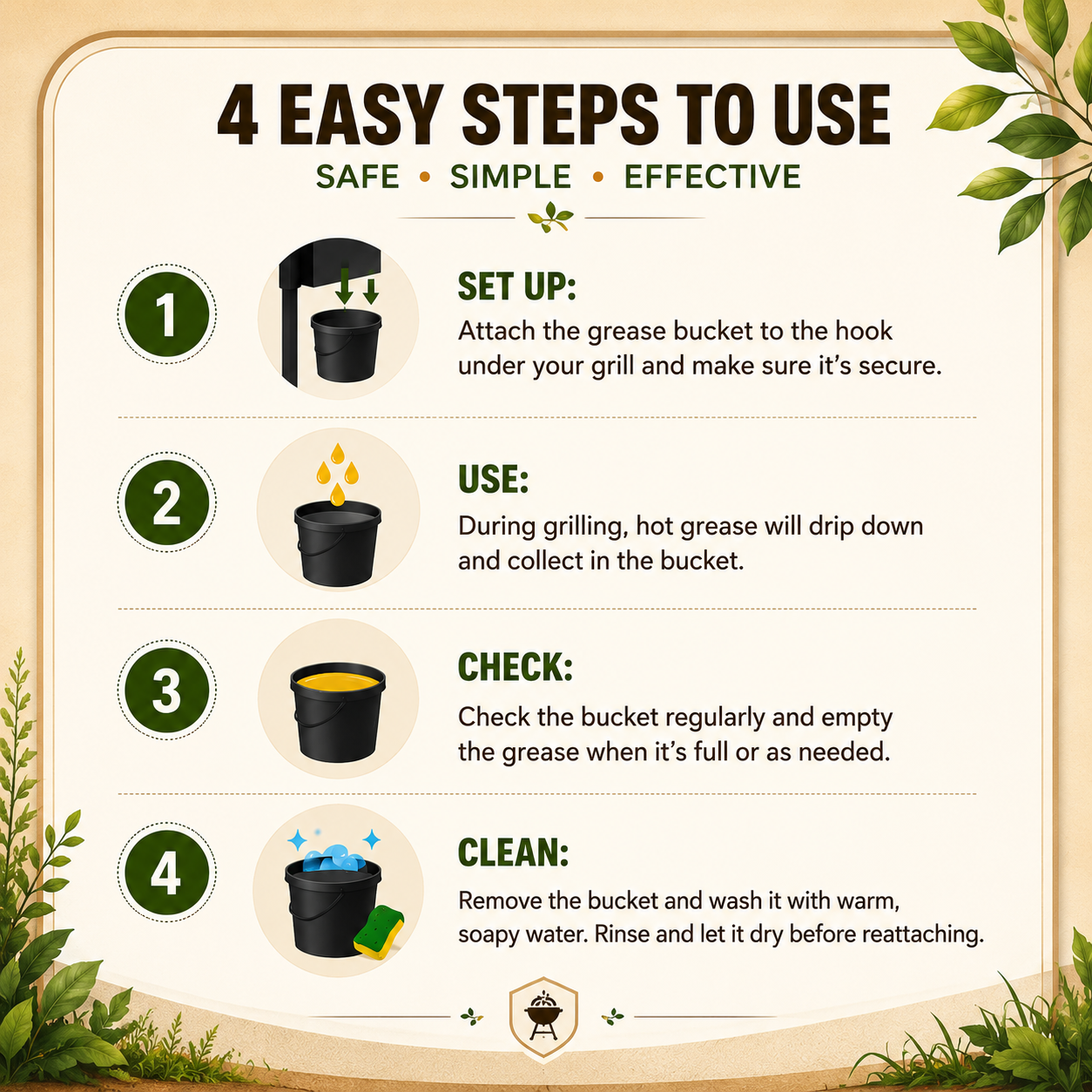 4 EASY STEPS TO USE

SAFE • SIMPLE • EFFECTIVE

1

SET UP:

Attach the grease bucket to the hook under your grill and make sure it's secure.

2

USE:

During grilling, hot grease will drip down and collect in the bucket.

3

CHECK:

Check the bucket regularly and empty the grease when it's full or as needed.

4

CLEAN:

Remove the bucket and wash it with warm, soapy water. Rinse and let it dry before reattaching.