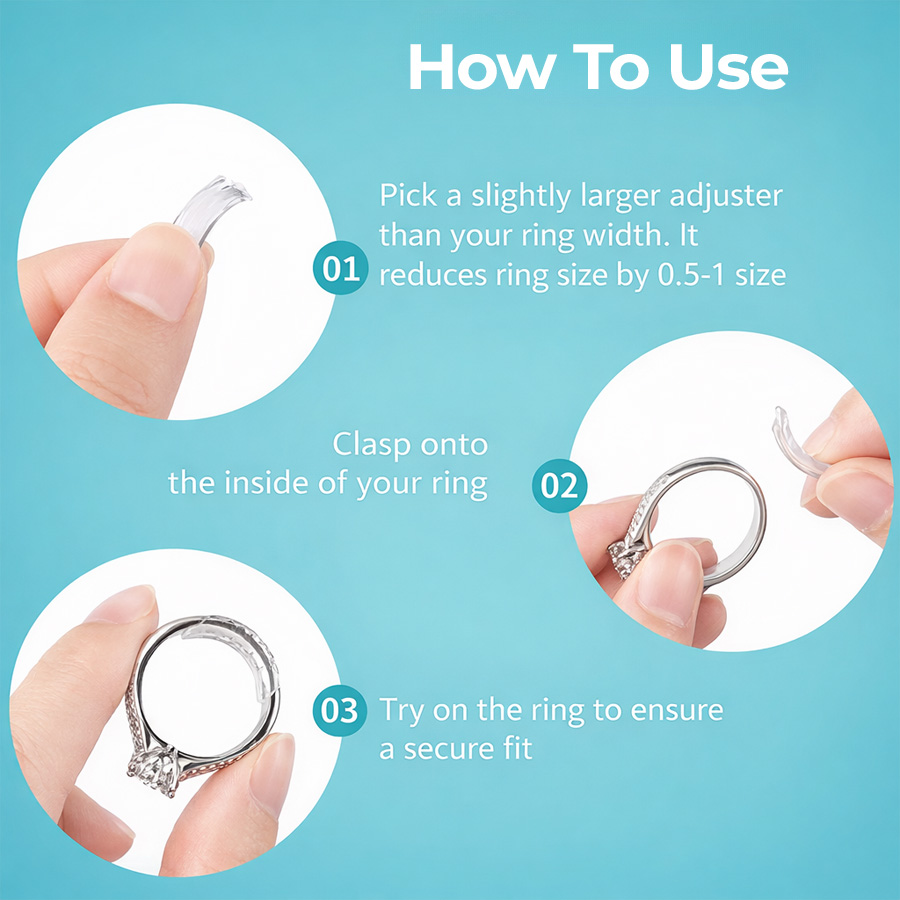 How To Use

01 Pick a slightly larger adjuster than your ring width. It reduces ring size by 0.5-1 size

Clasp onto the inside of your ring 02

03 Try on the ring to ensure a secure fit