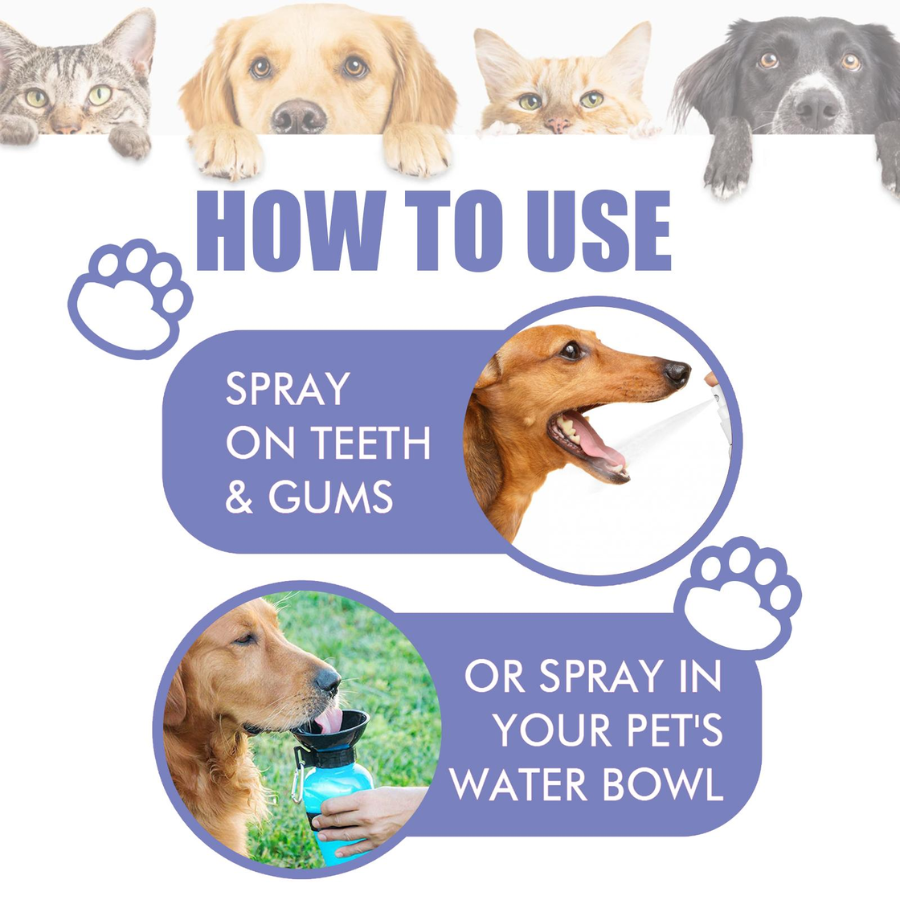 HOW TO USE

SPRAY ON TEETH & GUMS

OR SPRAY IN YOUR PET'S WATER BOWL