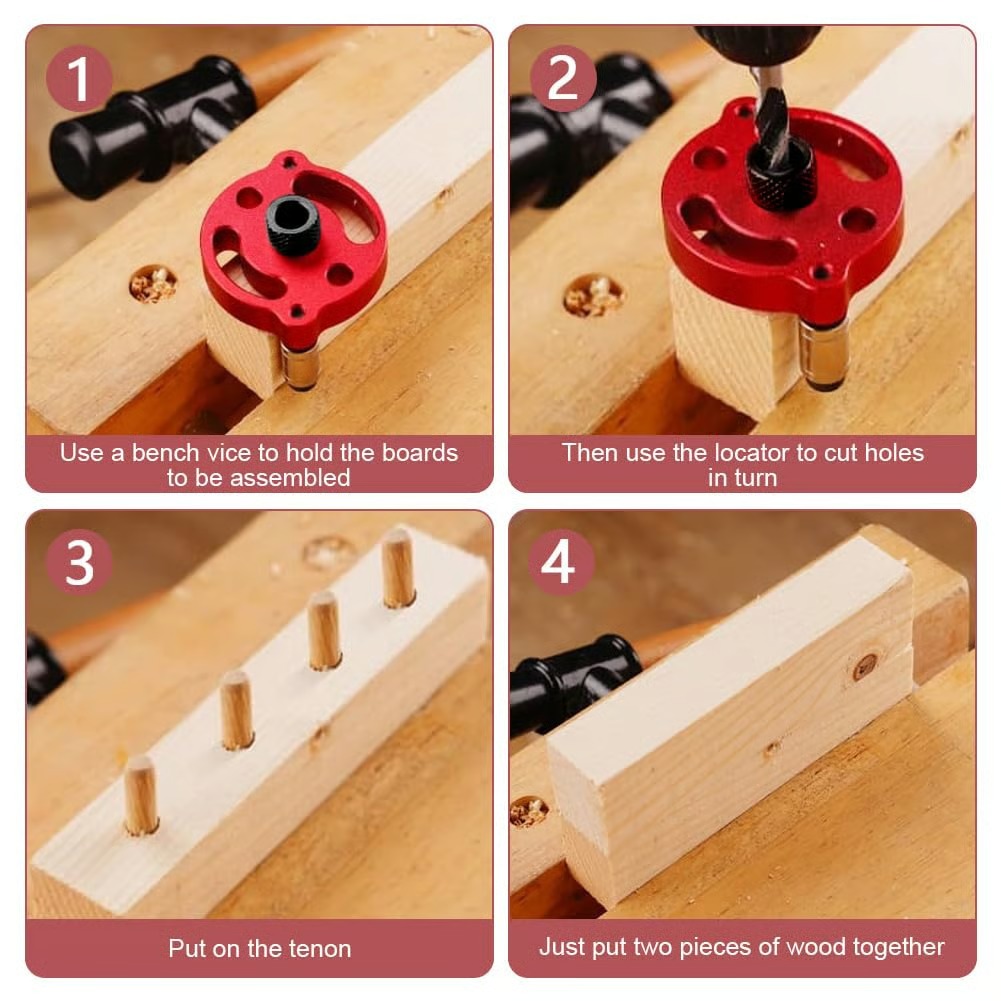 1

Use a bench vice to hold the boards to be assembled

2

Then use the locator to cut holes in turn

3

Put on the tenon

4

Just put two pieces of wood together