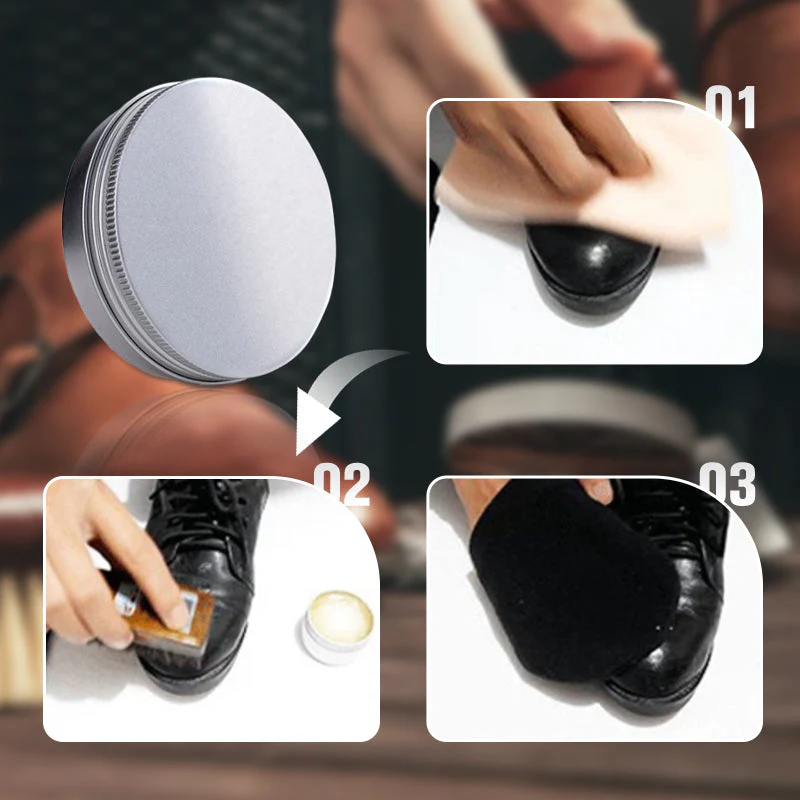 01

02

03