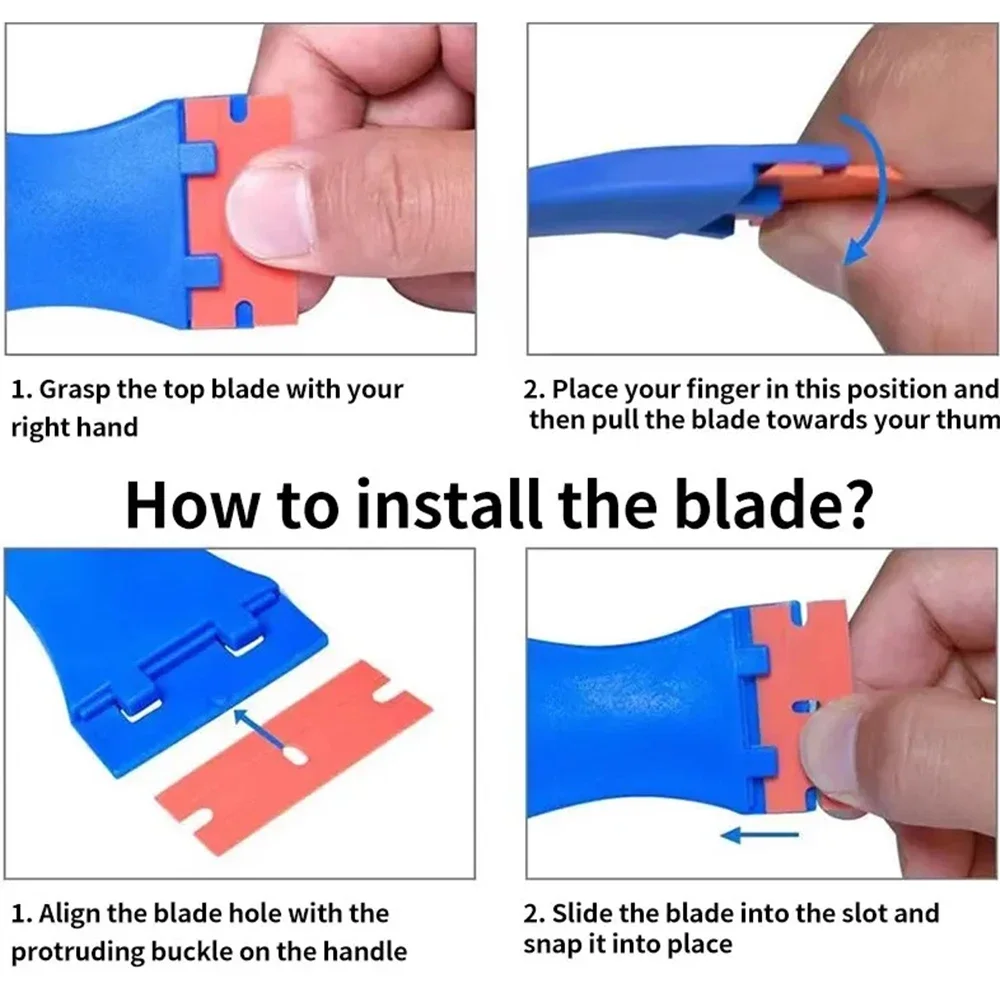 1. Grasp the top blade with your right hand

2. Place your finger in this position and then pull the blade towards your thum

How to install the blade?

1. Align the blade hole with the protruding buckle on the handle

2. Slide the blade into the slot and snap it into place