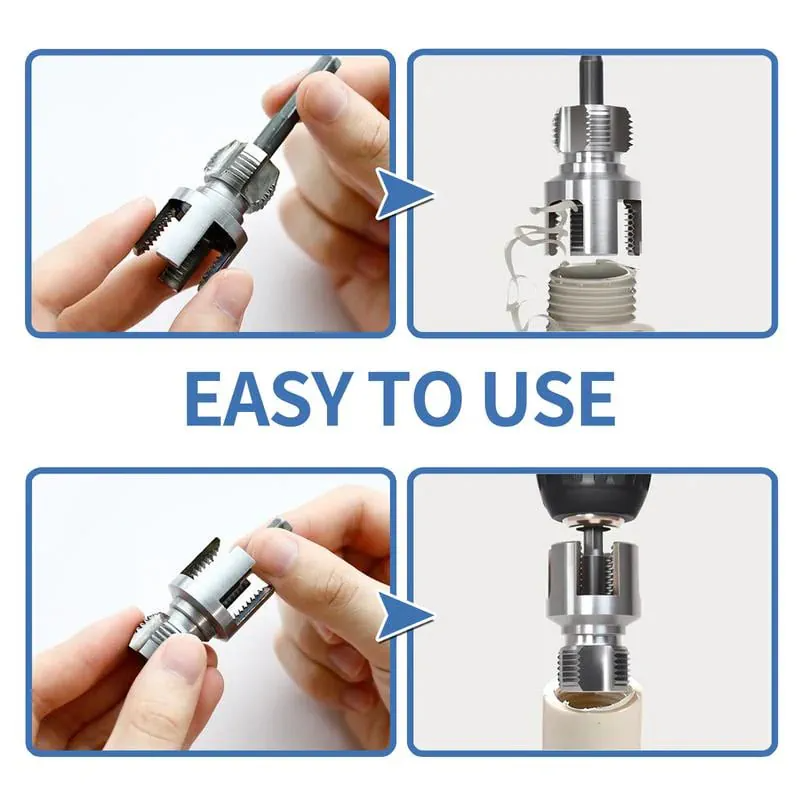 EASY TO USE