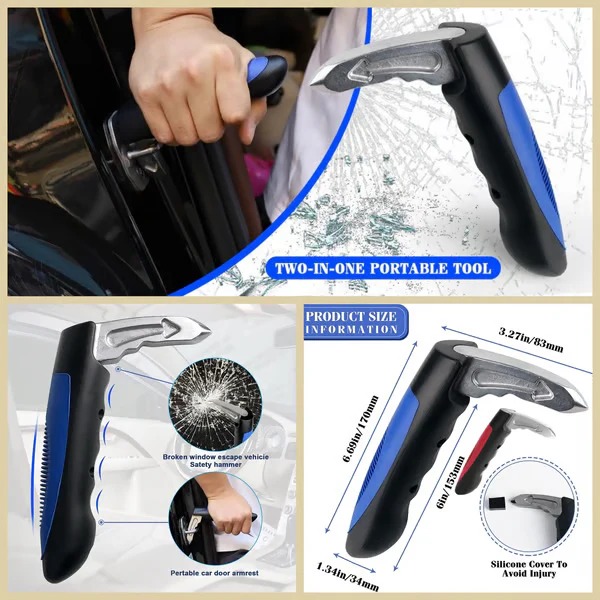 TWO-IN-ONE PORTABLE TOOL

Broken window escape vehicle Satety hammer

Pertable car door armrest

PRODUCT SIZE INFORMATION

3.27in/83mm

6.69in/170mm

6in/153mm

1.34in/34mm

Silicone Cover To Avoid Injury