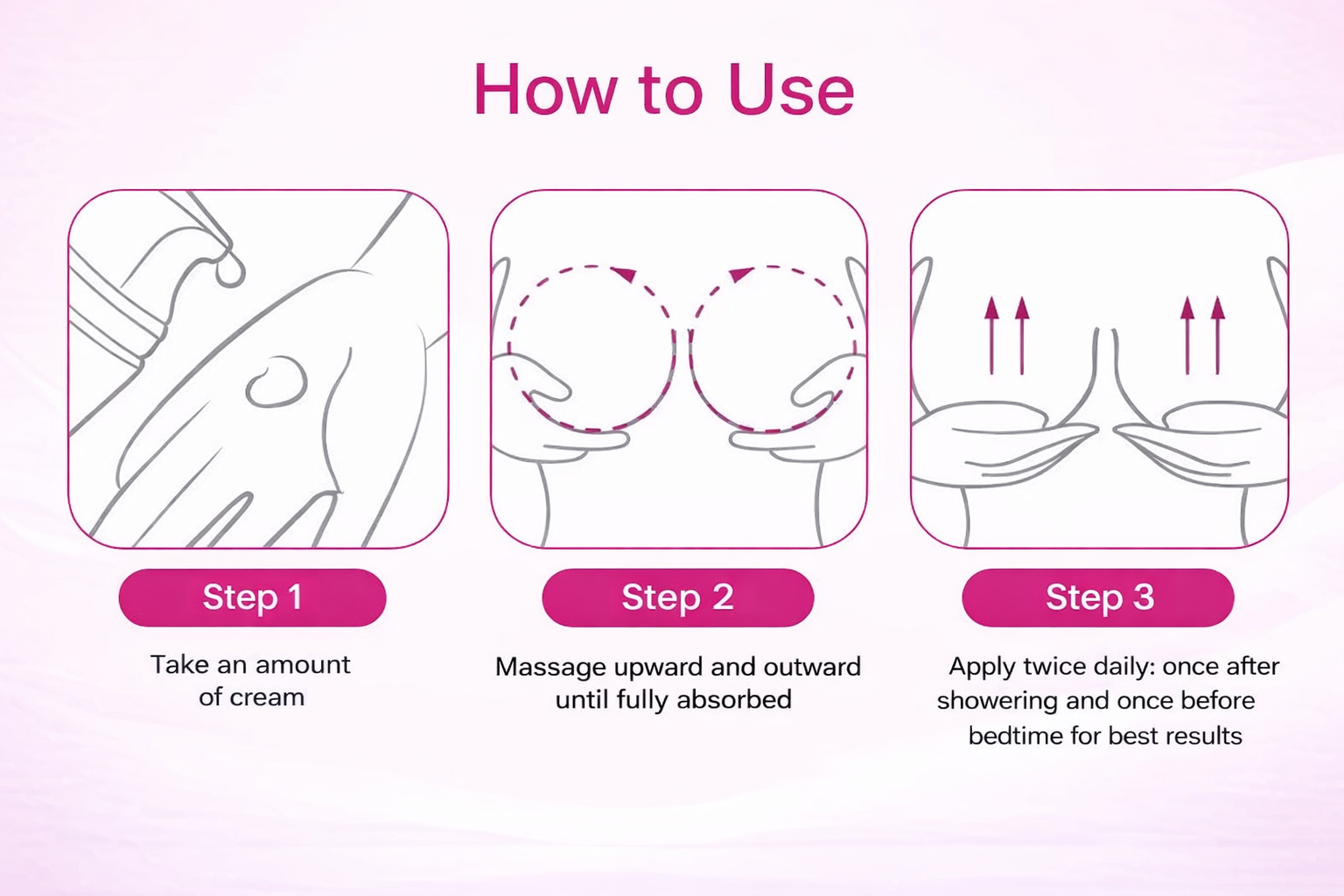 How to Use

Step 1

Take an amount of cream

Step 2

Massage upward and outward until fully absorbed

Step 3

Apply twice daily: once after showering and once before bedtime for best results