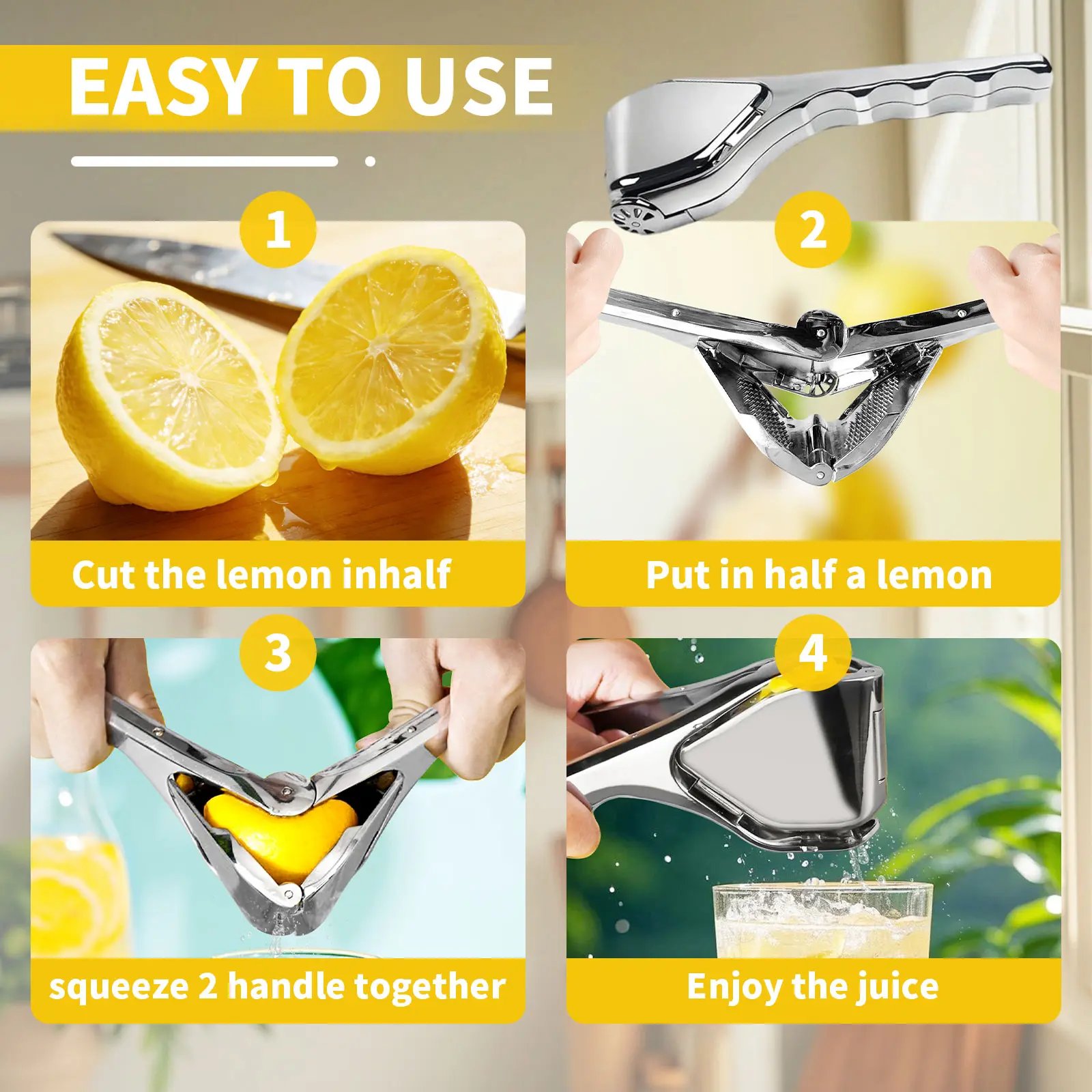 EASY TO USE

1

Cut the lemon inhalf

2

Put in half a lemon

3

squeeze 2 handle together

4

Enjoy the juice